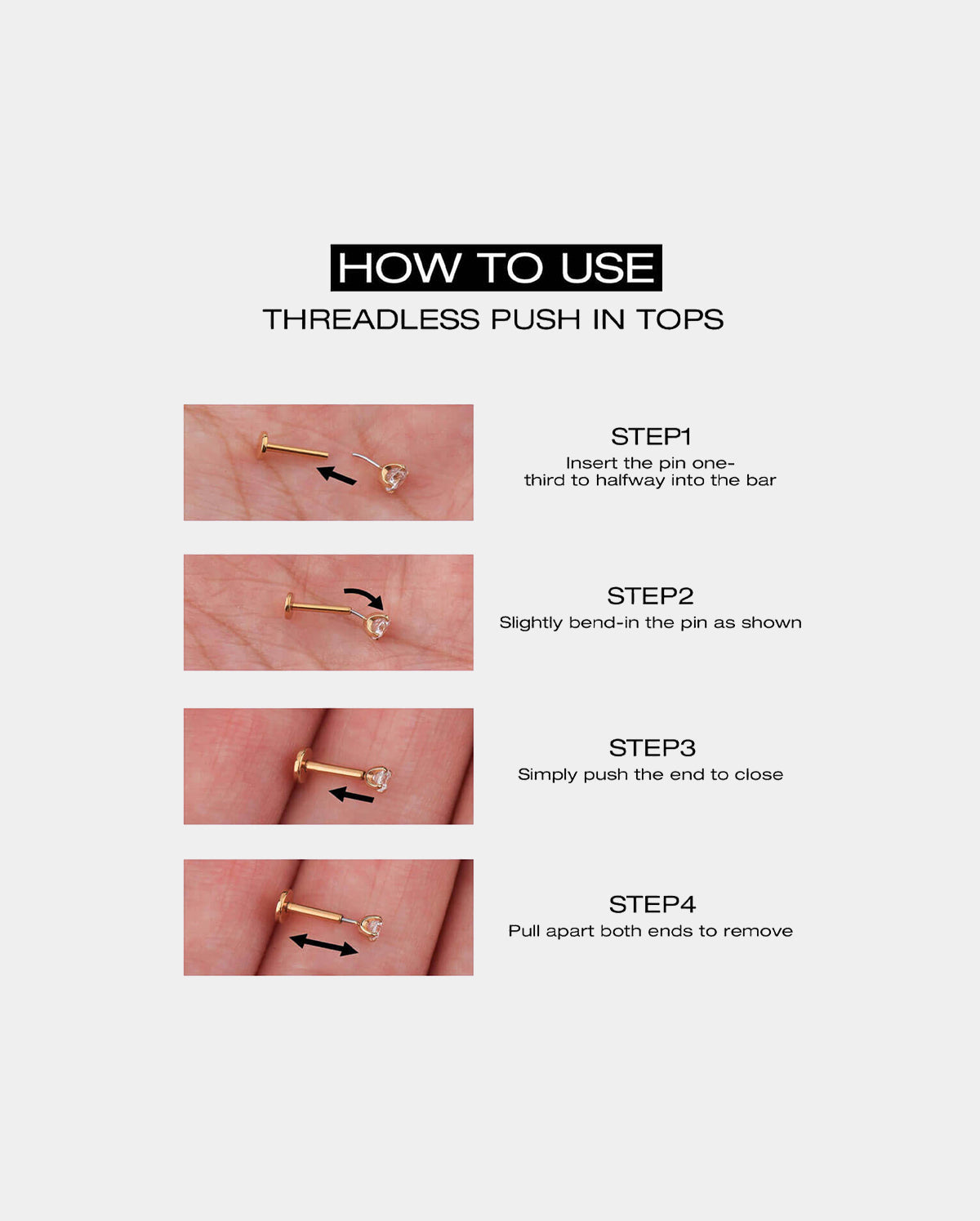 HOW TO USE
THREADLESS PUSH IN TOPS

STEP1
Insert the pin one-third to halfway into the bar

STEP2
Slightly bend-in the pin as shown

STEP3
Simply push the end to close

STEP4
Pull apart both ends to remove